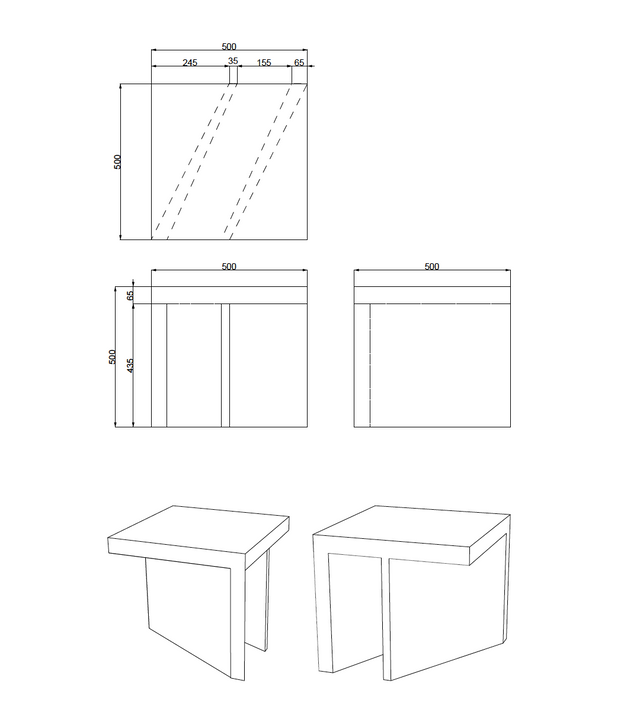 500
245
35
155
65
500

500
65
500
435

500