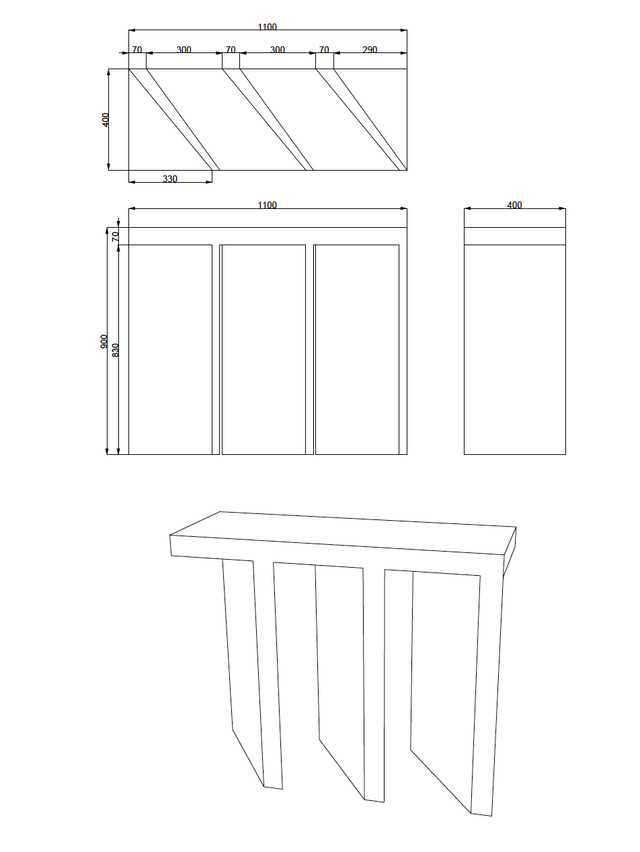 1100
70 300 70 300 70 290
400
330
1100
70
900
830
400